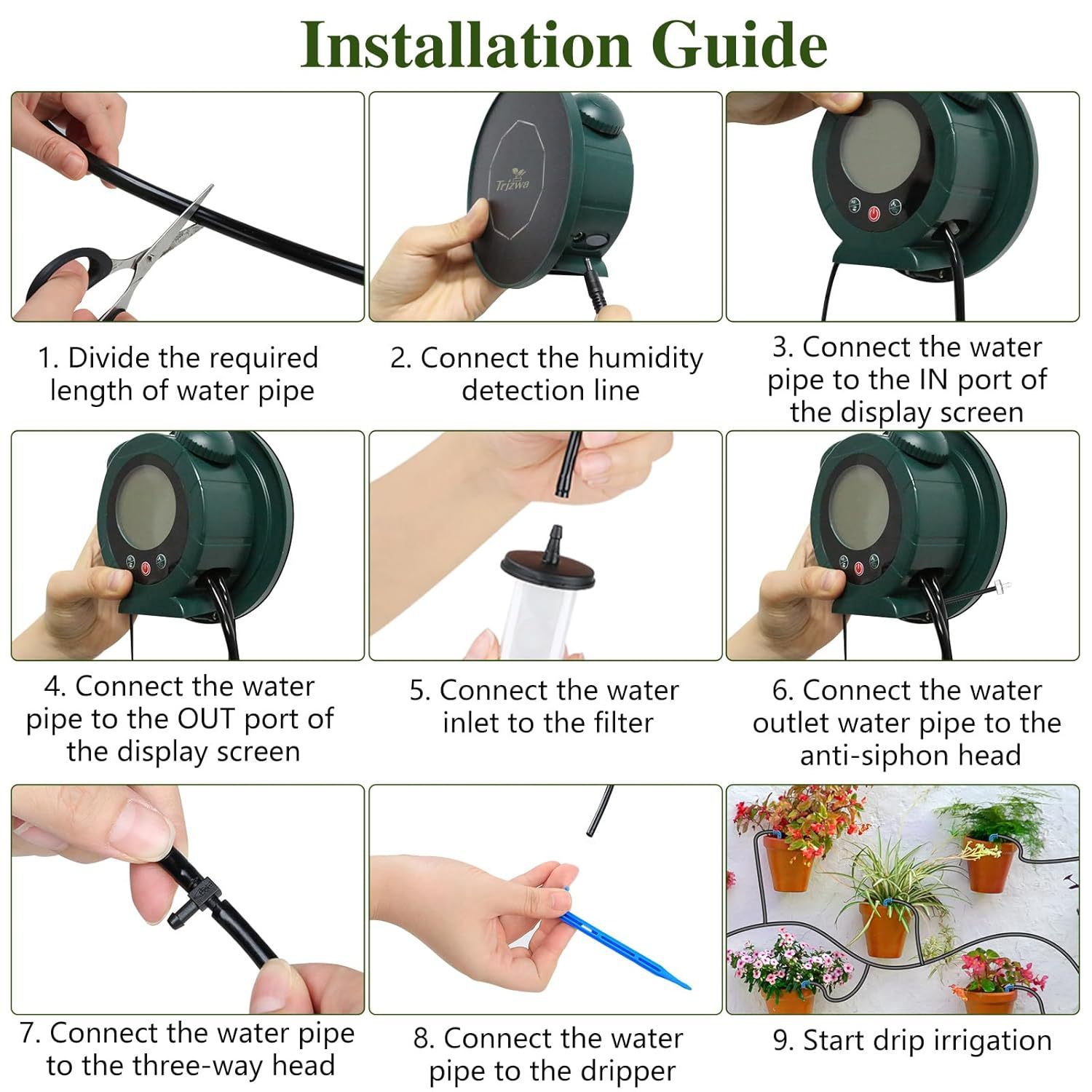 Installation Guide

Trizwa

1. Divide the required length of water pipe

2. Connect the humidity detection line

3. Connect the water pipe to the IN port of the display screen

4. Connect the water pipe to the OUT port of the display screen

5. Connect the water inlet to the filter

6. Connect the water outlet water pipe to the anti-siphon head

7. Connect the water pipe to the three-way head

8. Connect the water pipe to the dripper

9. Start drip irrigation